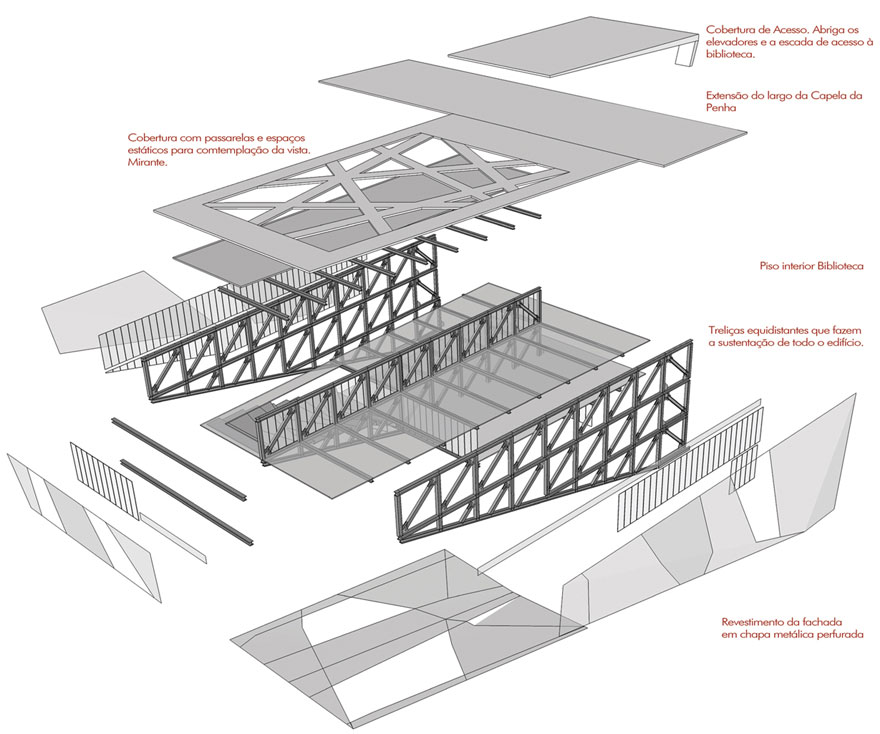 Cobertura de Acesso. Abriga os elevadores e a escada de acesso à biblioteca.

Extensão do largo da Capela da Penha

Cobertura com passarelas e espaços estáticos para comtemplação da vista. Mirante.

Piso interior Biblioteca

Treliças equidistantes que fazem a sustentação de todo o edifício.

Revestimento da fachada em chapa metálica perfurada