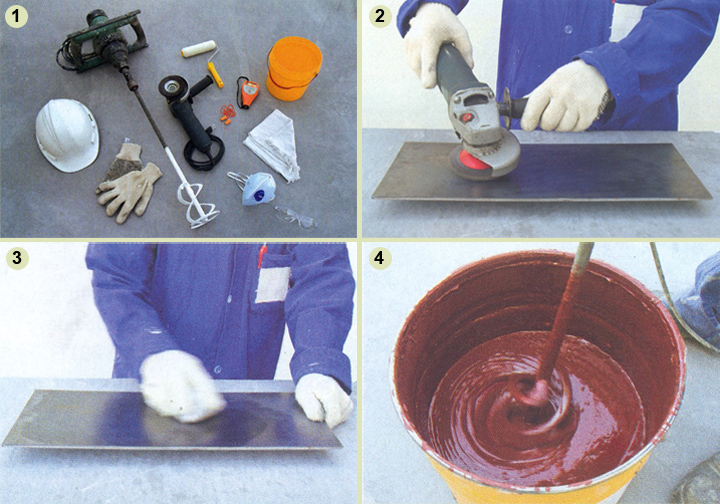 1

2

3

4